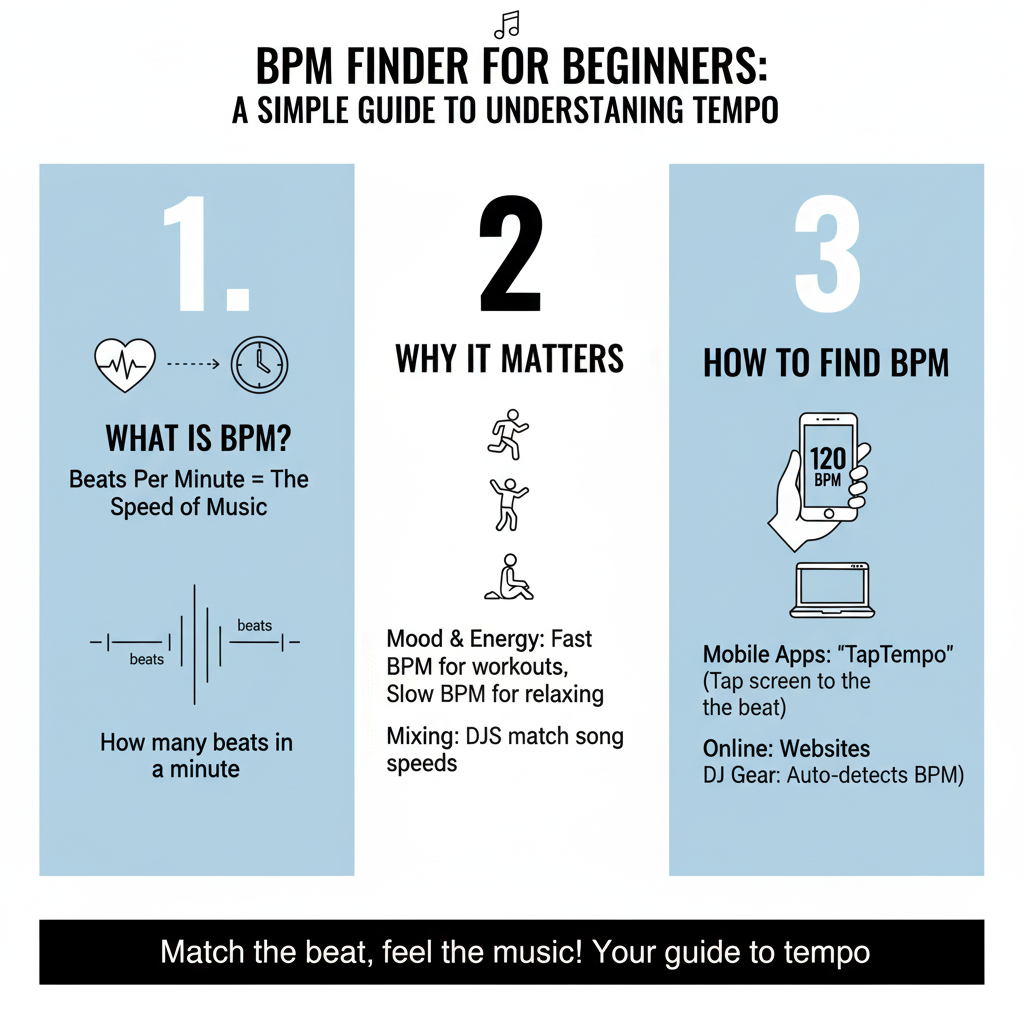 BPM FINDER FOR BEGINNERS:
A SIMPLE GUIDE TO UNDERSTANING TEMPO

1.

WHAT IS BPM?
Beats Per Minute = The Speed of Music

beats
beats

How many beats in a minute

2

WHY IT MATTERS

Mood & Energy: Fast BPM for workouts, Slow BPM for relaxing

Mixing: DJS match song speeds

3

HOW TO FIND BPM

120 BPM

Mobile Apps: "TapTempo" (Tap screen to the the beat)

Online: Websites
DJ Gear: Auto-detects BPM)

Match the beat, feel the music! Your guide to tempo